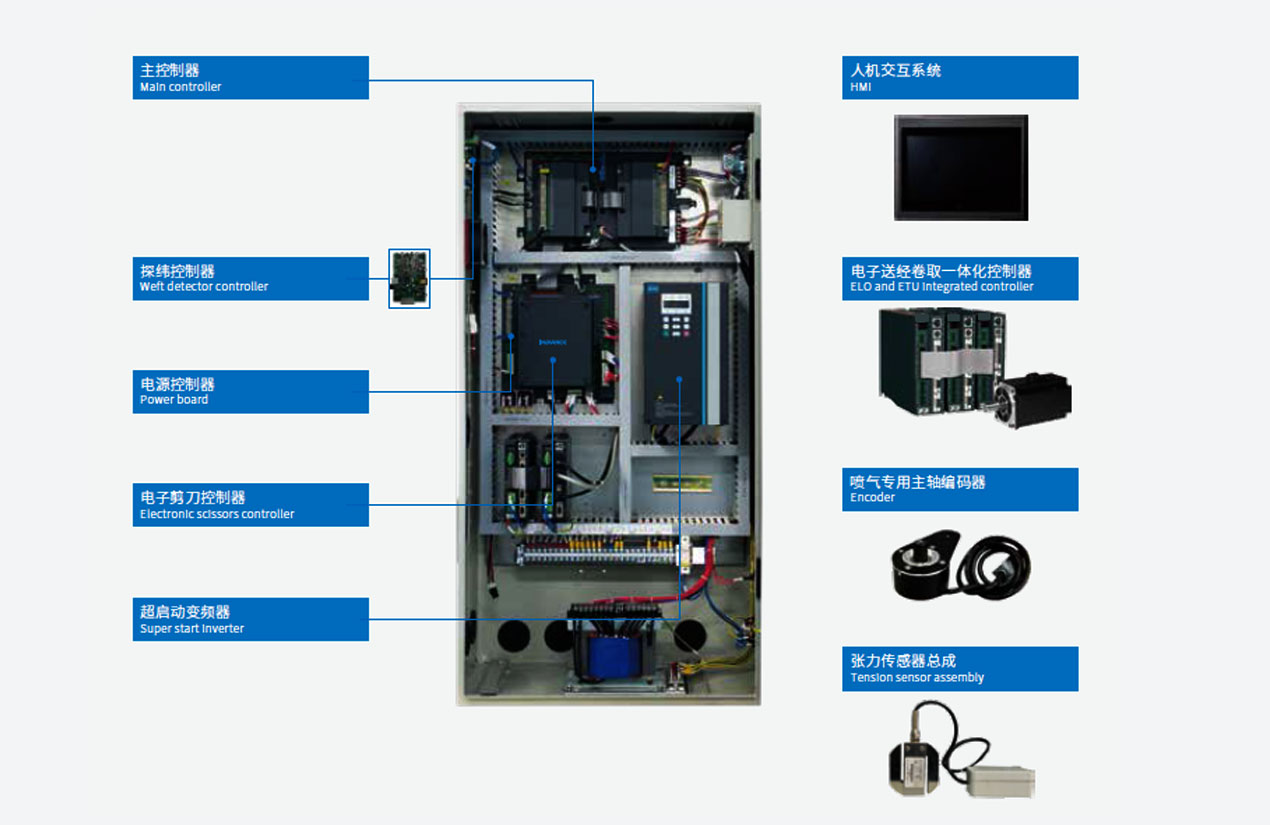 主控制器
Main controller

探纬控制器
Weft detector controller

电源控制器
Power board

电子剪刀控制器
Electronic scissors controller

超启动变频器
Super start inverter

INOVANCE

人机交互系统
HMI

电子送经卷取一体化控制器
ELO and ETU integrated controller

喷气专用主轴编码器
Encoder

张力传感器总成
Tension sensor assembly